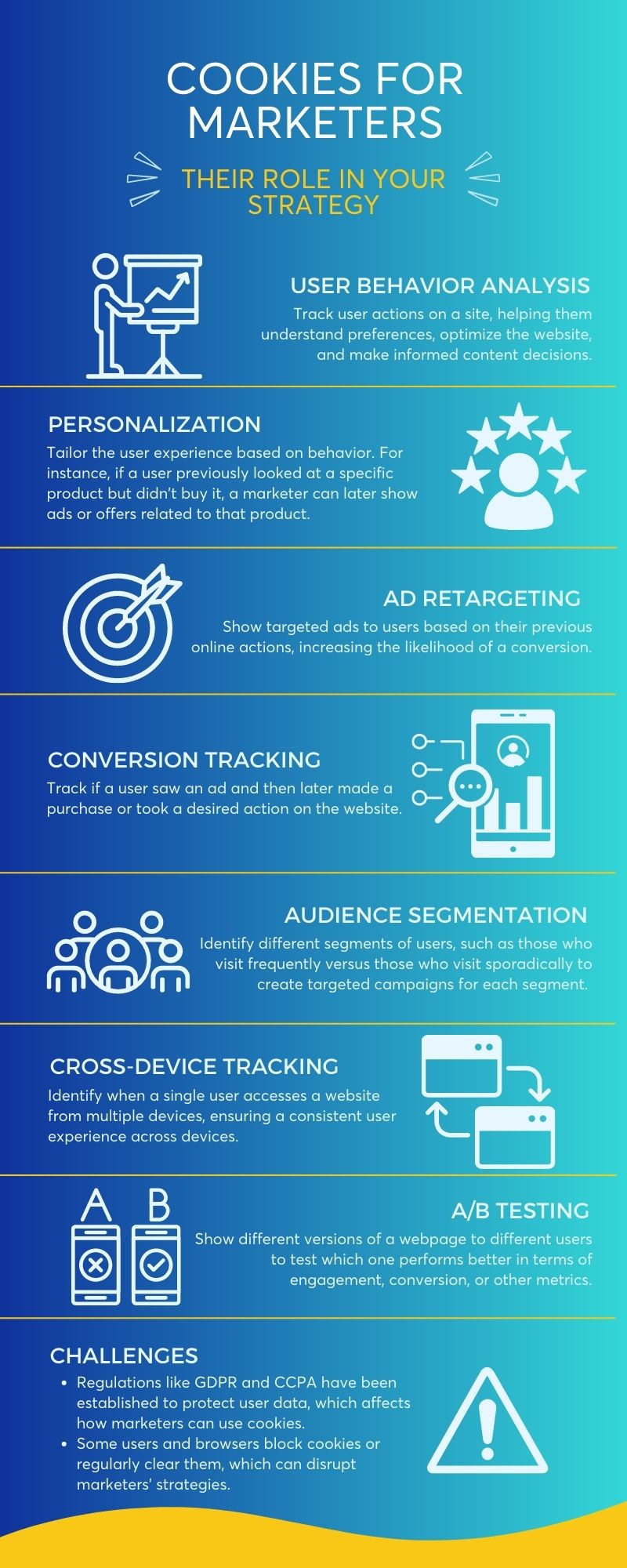 COOKIES FOR MARKETERS

THEIR ROLE IN YOUR STRATEGY

USER BEHAVIOR ANALYSIS
Track user actions on a site, helping them understand preferences, optimize the website, and make informed content decisions.

PERSONALIZATION
Tailor the user experience based on behavior. For instance, if a user previously looked at a specific product but didn't buy it, a marketer can later show ads or offers related to that product.

AD RETARGETING
Show targeted ads to users based on their previous online actions, increasing the likelihood of a conversion.

CONVERSION TRACKING
Track if a user saw an ad and then later made a purchase or took a desired action on the website.

AUDIENCE SEGMENTATION
Identify different segments of users, such as those who visit frequently versus those who visit sporadically to create targeted campaigns for each segment.

CROSS-DEVICE TRACKING
Identify when a single user accesses a website from multiple devices, ensuring a consistent user experience across devices.

A B

A/B TESTING
Show different versions of a webpage to different users to test which one performs better in terms of engagement, conversion, or other metrics.

CHALLENGES
• Regulations like GDPR and CCPA have been established to protect user data, which affects how marketers can use cookies.
• Some users and browsers block cookies or regularly clear them, which can disrupt marketers' strategies.